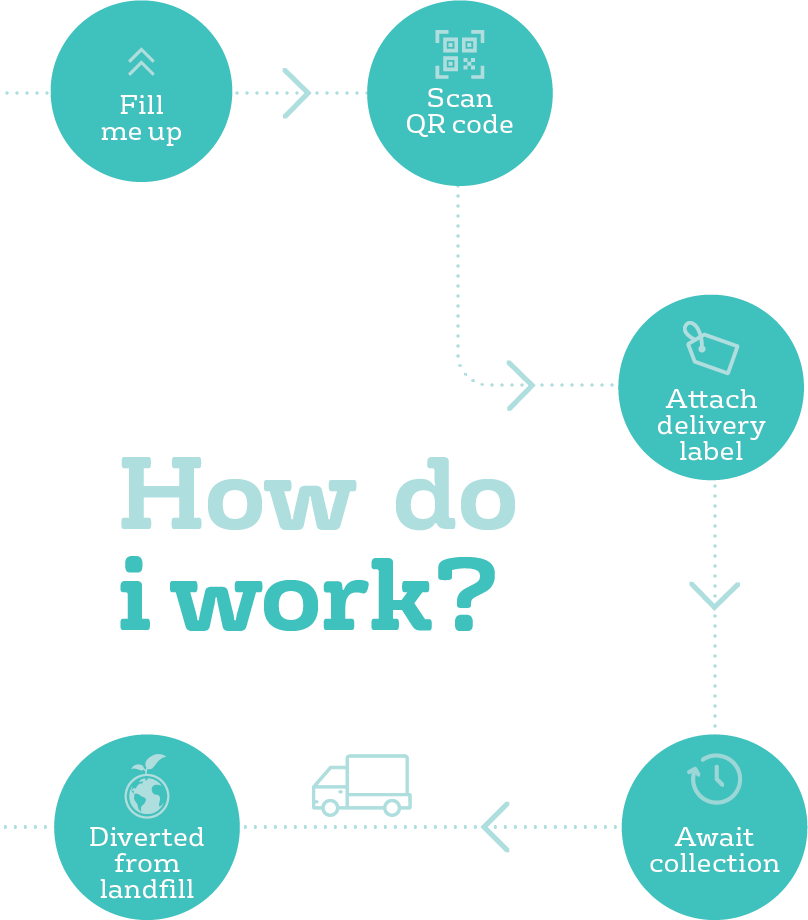 Fill me up

Scan QR code

Attach delivery label

How do i work?

Await collection

Diverted from landfill