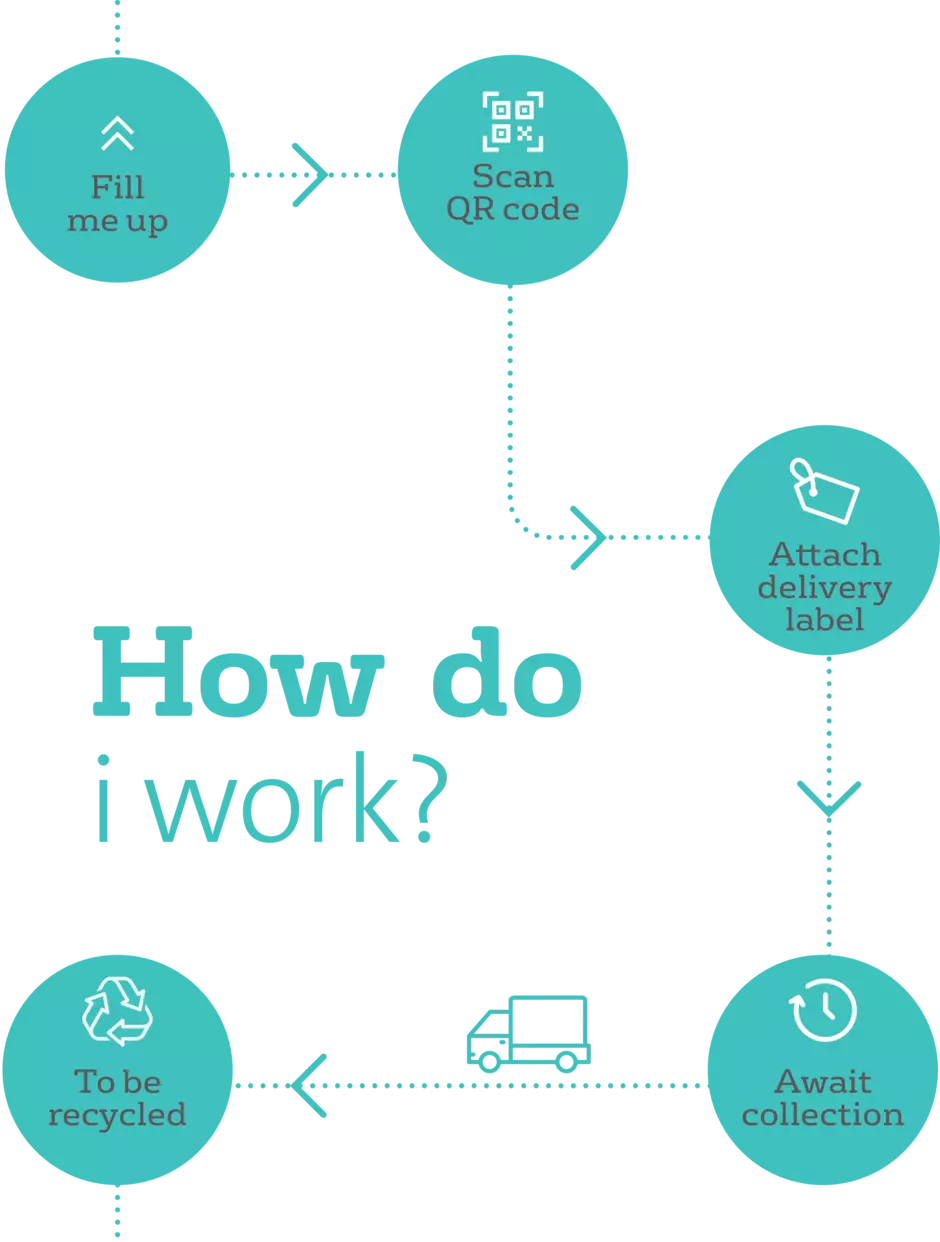 Fill me up

Scan QR code

Attach delivery label

How do
i work?

Await collection

To be recycled