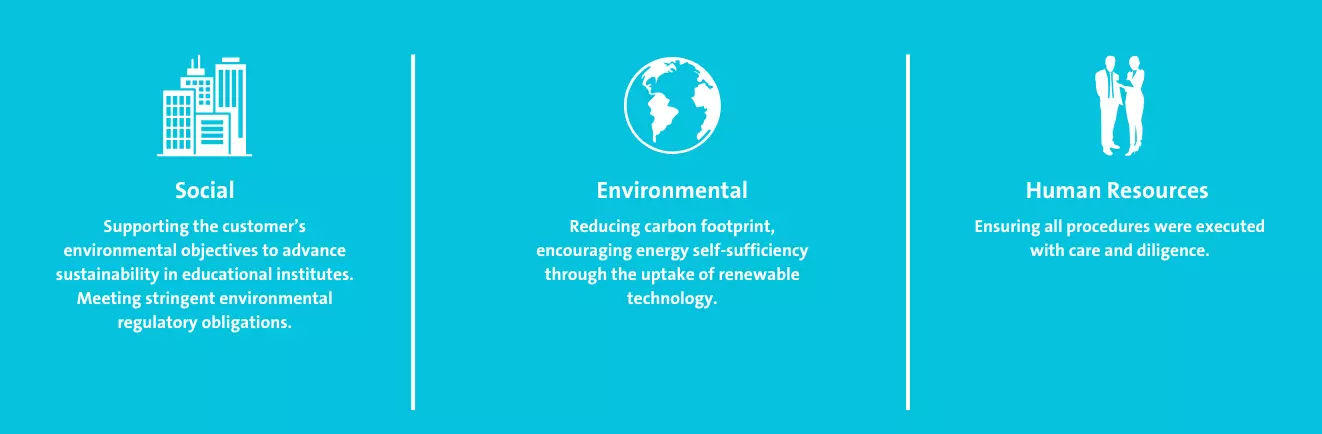 Social

Supporting the customer's environmental objectives to advance sustainability in educational institutes. Meeting stringent environmental regulatory obligations.

Environmental

Reducing carbon footprint, encouraging energy self-sufficiency through the uptake of renewable technology.

Human Resources

Ensuring all procedures were executed with care and diligence.