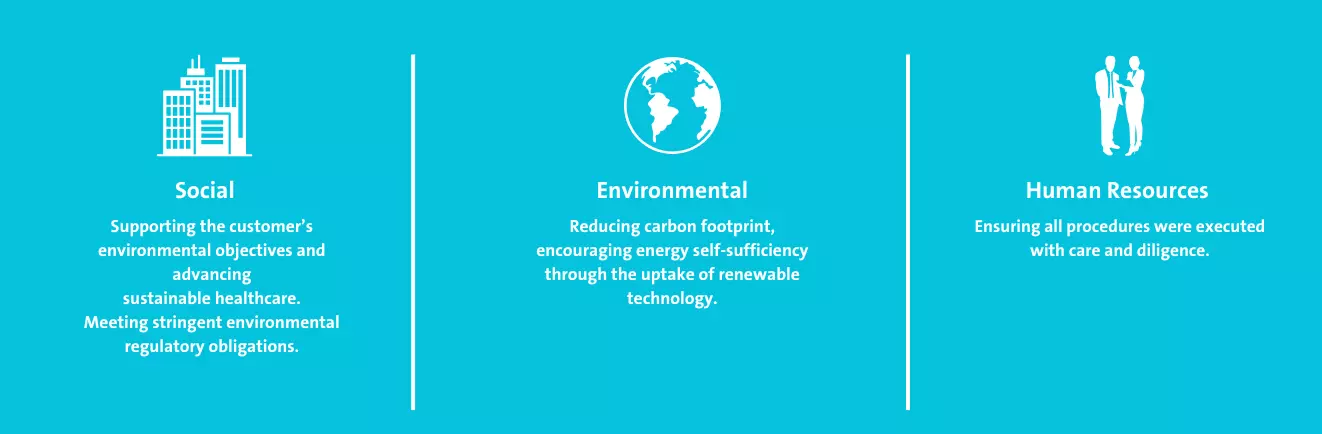 Social

Supporting the customer's environmental objectives and advancing sustainable healthcare. Meeting stringent environmental regulatory obligations.

Environmental

Reducing carbon footprint, encouraging energy self-sufficiency through the uptake of renewable technology.

Human Resources

Ensuring all procedures were executed with care and diligence.